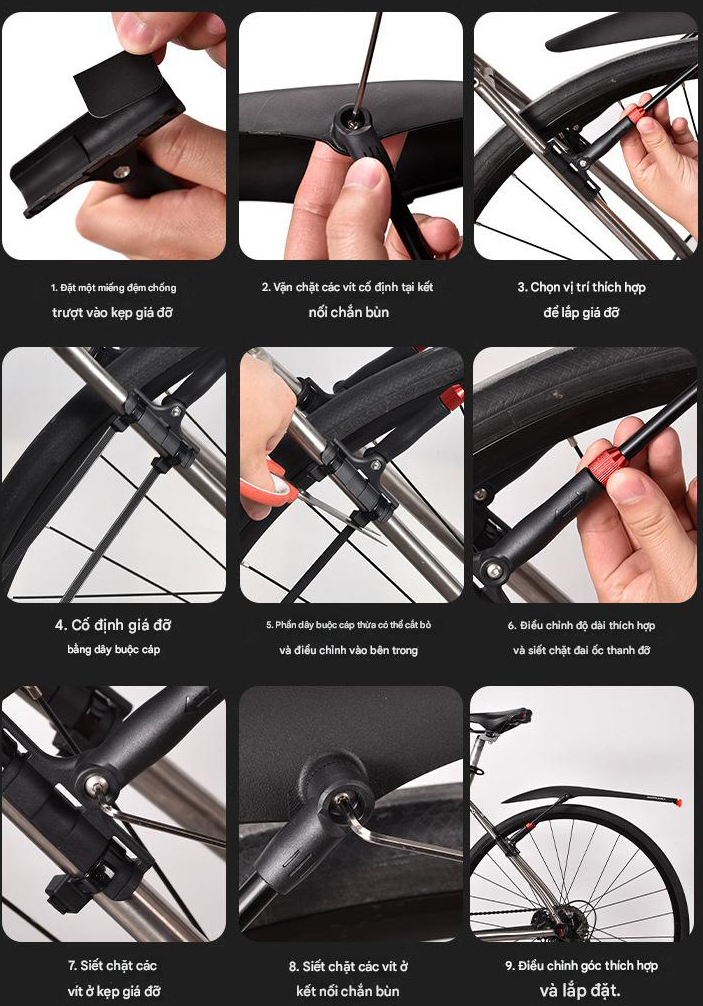 1. Đặt một miếng đệm chống trượt vào kẹp giá đỡ

2. Vặn chặt các vít cố định tại kết nối chắn bùn

3. Chọn vị trí thích hợp để lắp giá đỡ

4. Cố định giá đỡ bằng dây buộc cáp

5. Phần dây buộc cáp thừa có thể cắt bỏ và điều chỉnh vào bên trong

6. Điều chỉnh độ dài thích hợp và siết chặt đai ốc thanh đỡ

7. Siết chặt các vít ở kẹp giá đỡ

8. Siết chặt các vít ở kết nối chắn bùn

9. Điều chỉnh góc thích hợp và lắp đặt.