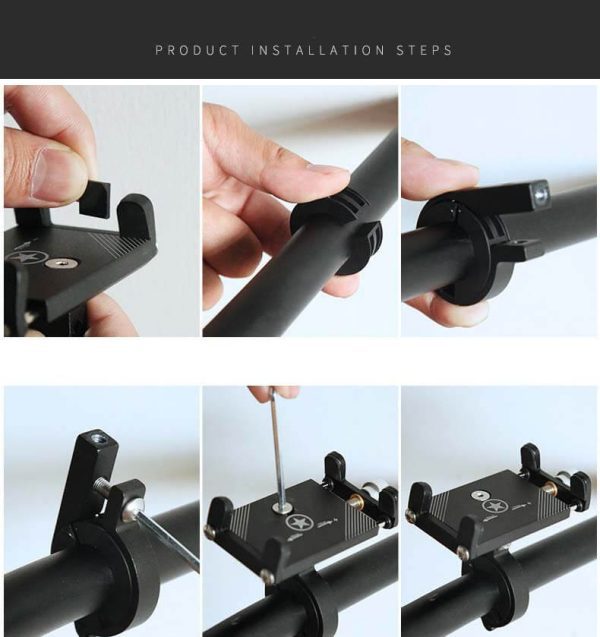 PRODUCT INSTALLATION STEPS