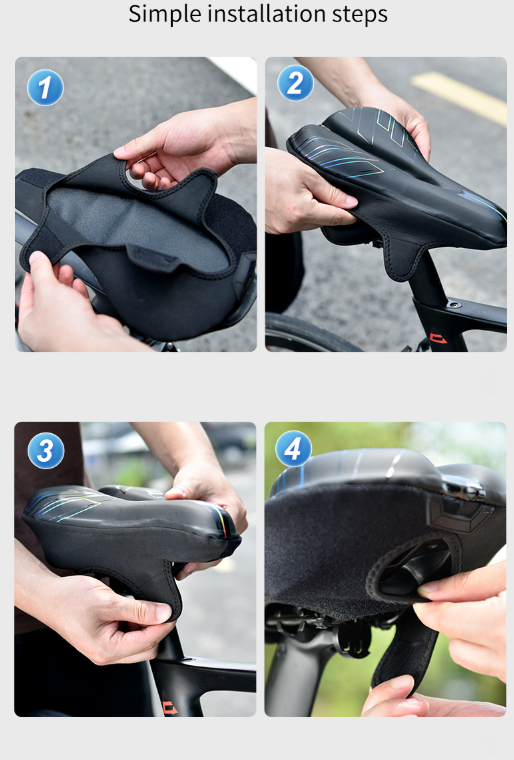 Simple installation steps

1

2

3

4