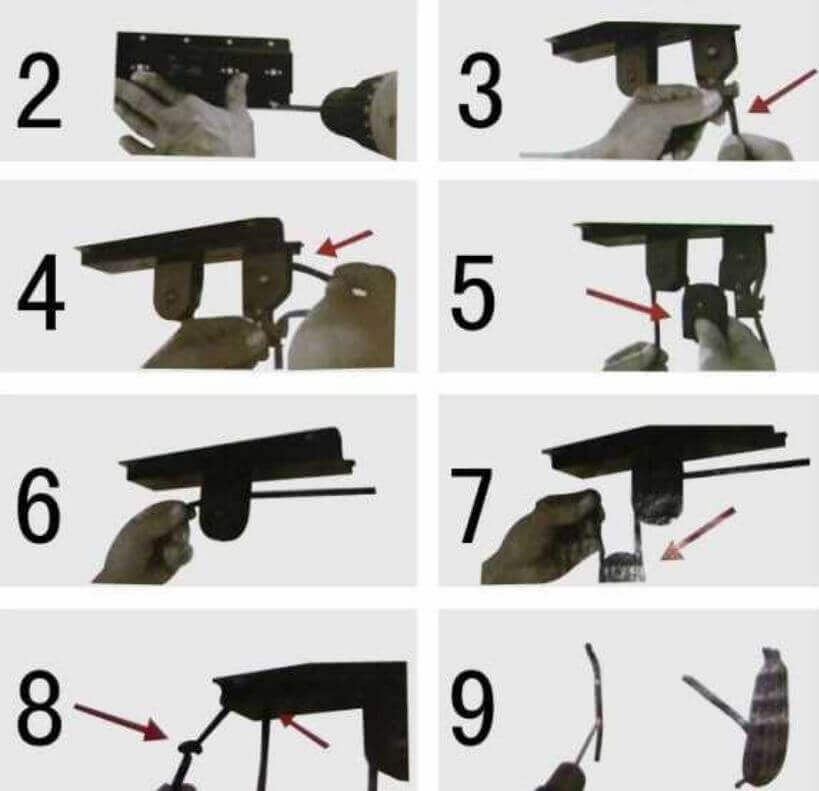 2

3

4

5

6

7

8

9