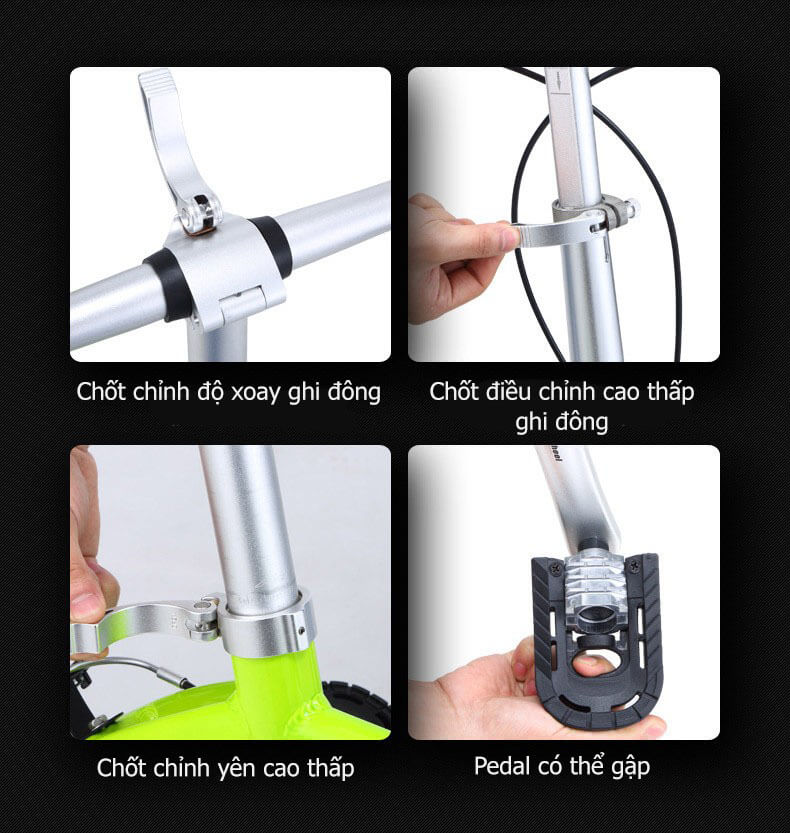 Chốt chỉnh độ xoay ghi đông

Chốt điều chỉnh cao thấp ghi đông

Chốt chỉnh yên cao thấp

Pedal có thể gập